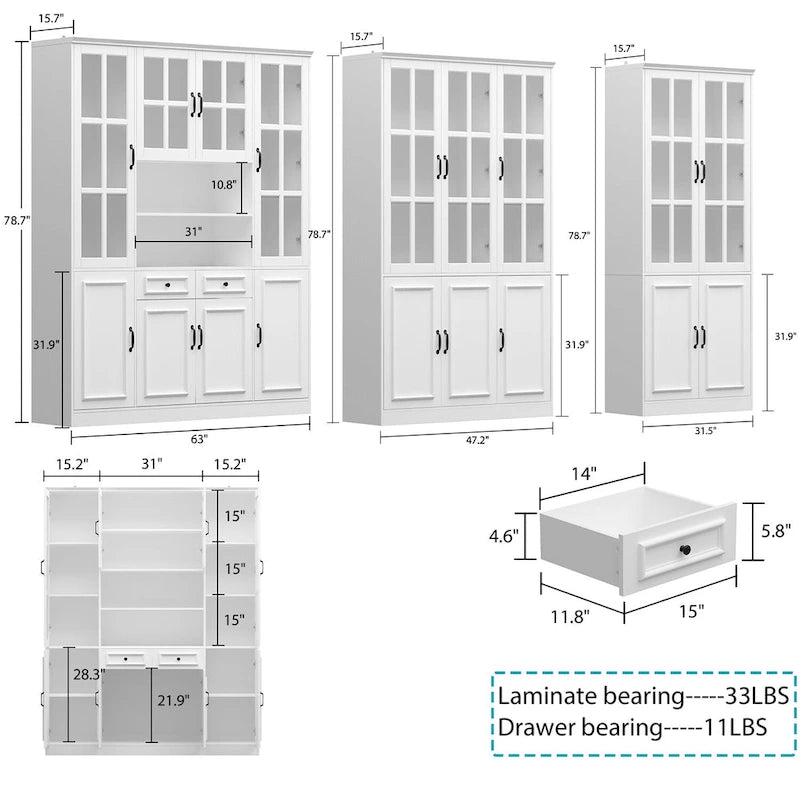 15.7"
78.7"
10.8"
31"
31.9"
63"

15.7"
78.7"
31.9"
47.2"

15.7"
78.7"
31.9"
31.5"

15.2"
31"
15.2"
15"
15"
15"
28.3"
21.9"

14"
4.6"
5.8"
11.8"
15"

Laminate bearing-----33LBS
Drawer bearing-----11LBS