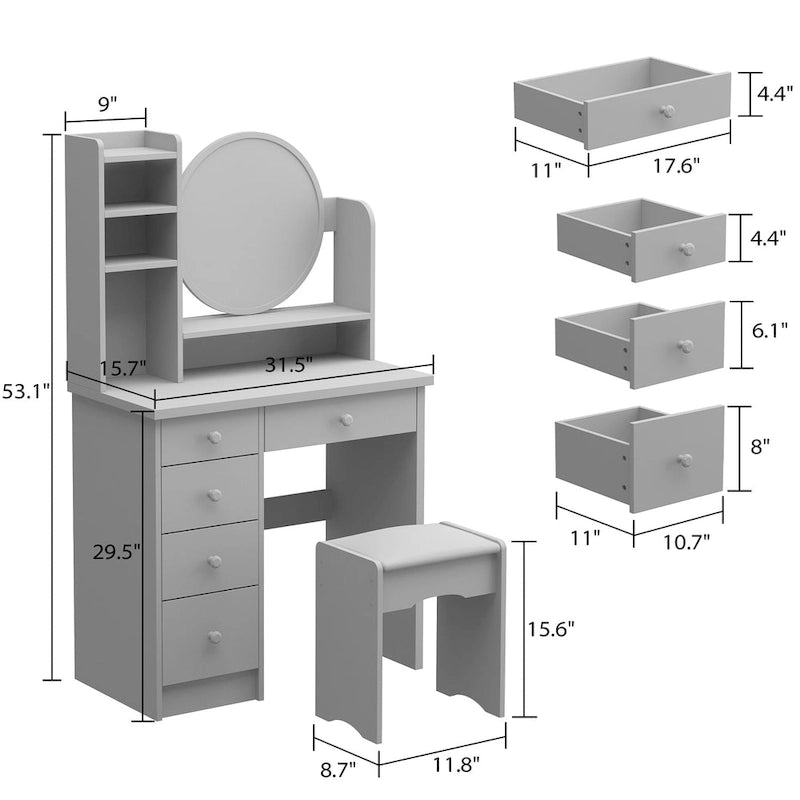 9"
53.1"
15.7"
31.5"
29.5"
15.6"
8.7"
11.8"
4.4"
11"
17.6"
4.4"
6.1"
8"
11"
10.7"